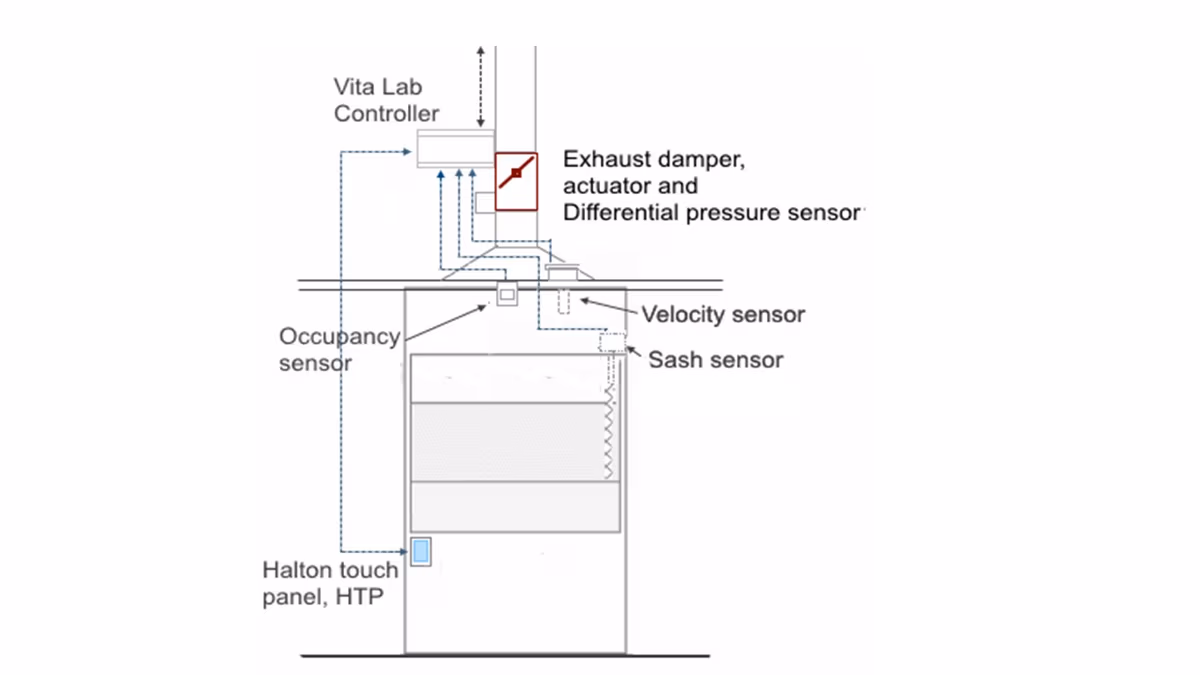 Vita Lab Controller

Exhaust damper, actuator and Differential pressure sensor

Velocity sensor

Occupancy sensor

Sash sensor

Halton touch panel, HTP