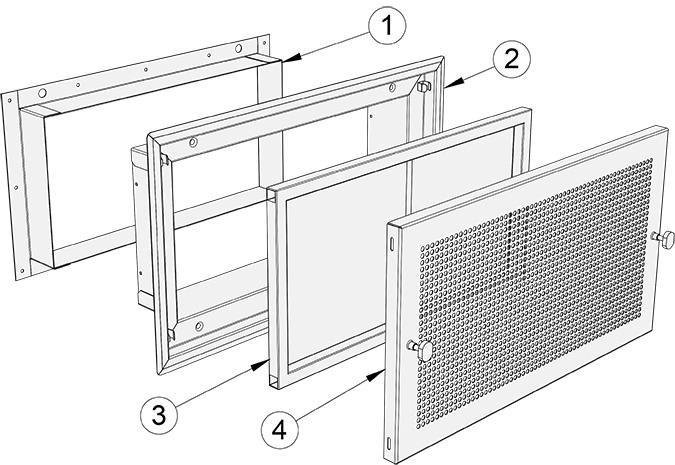 1
2
3
4