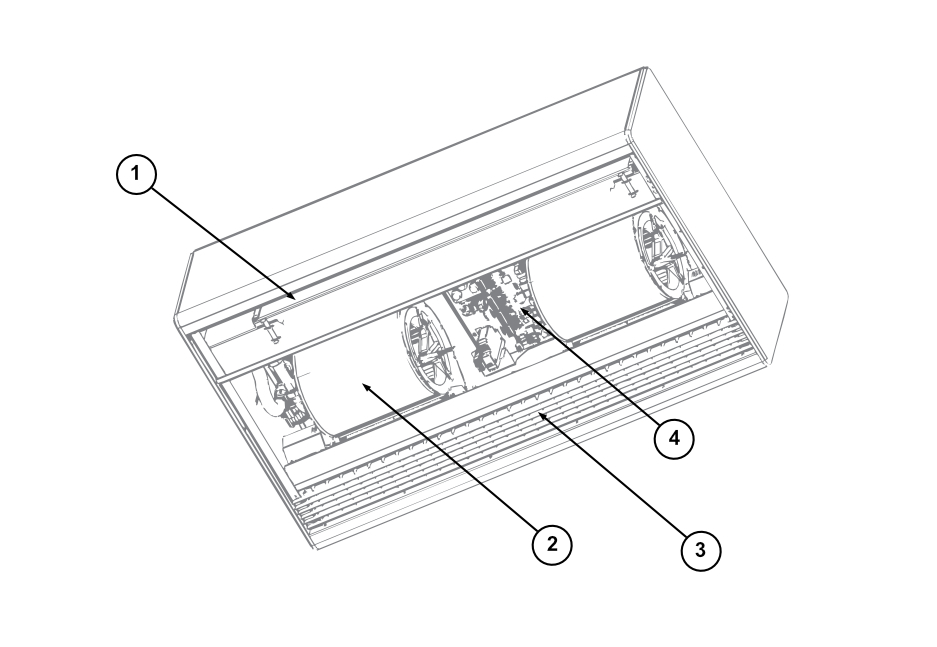 1
4
2
3