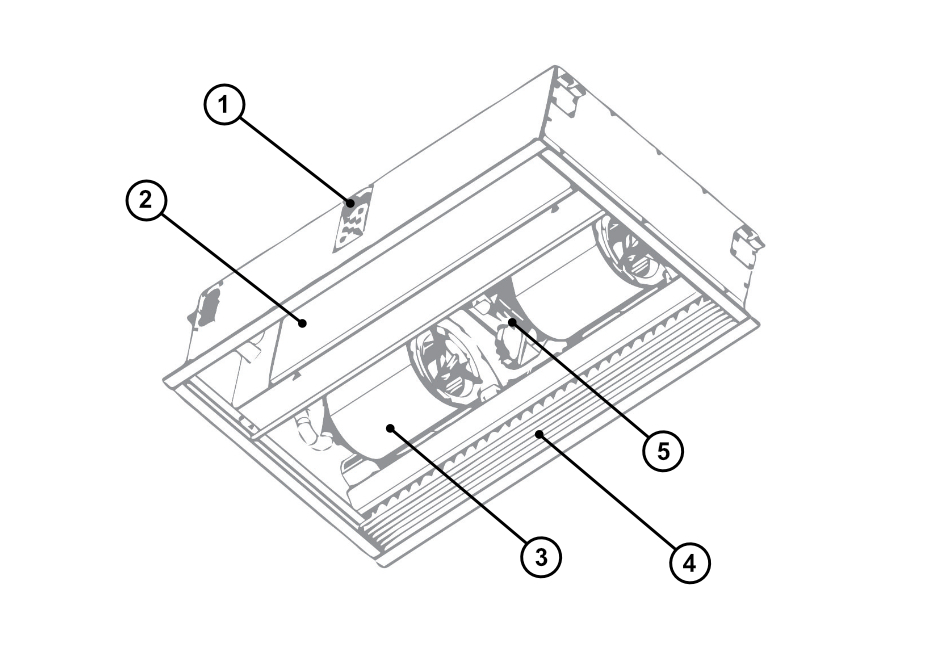 1
2
5
3
4