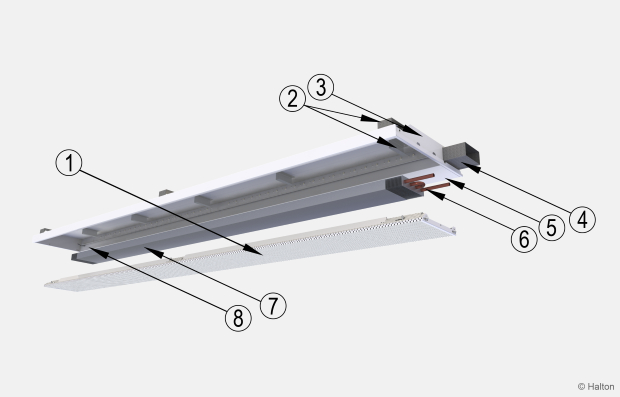 3
2
1
4
5
6
7
8
© Halton