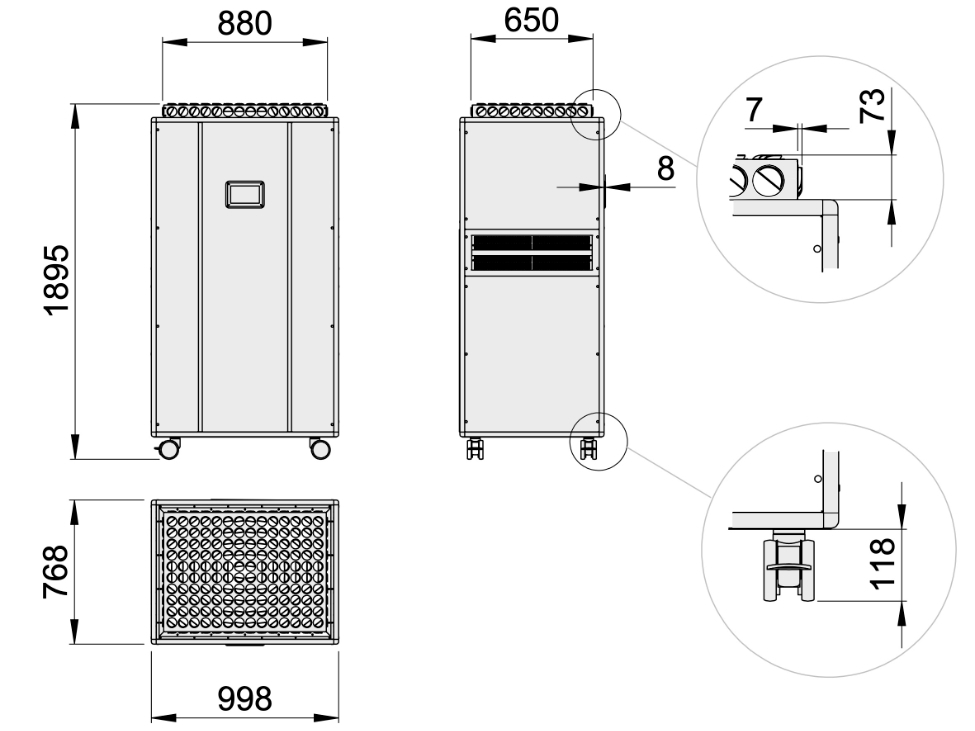 880
650
7
73
8
1895
768
118
998